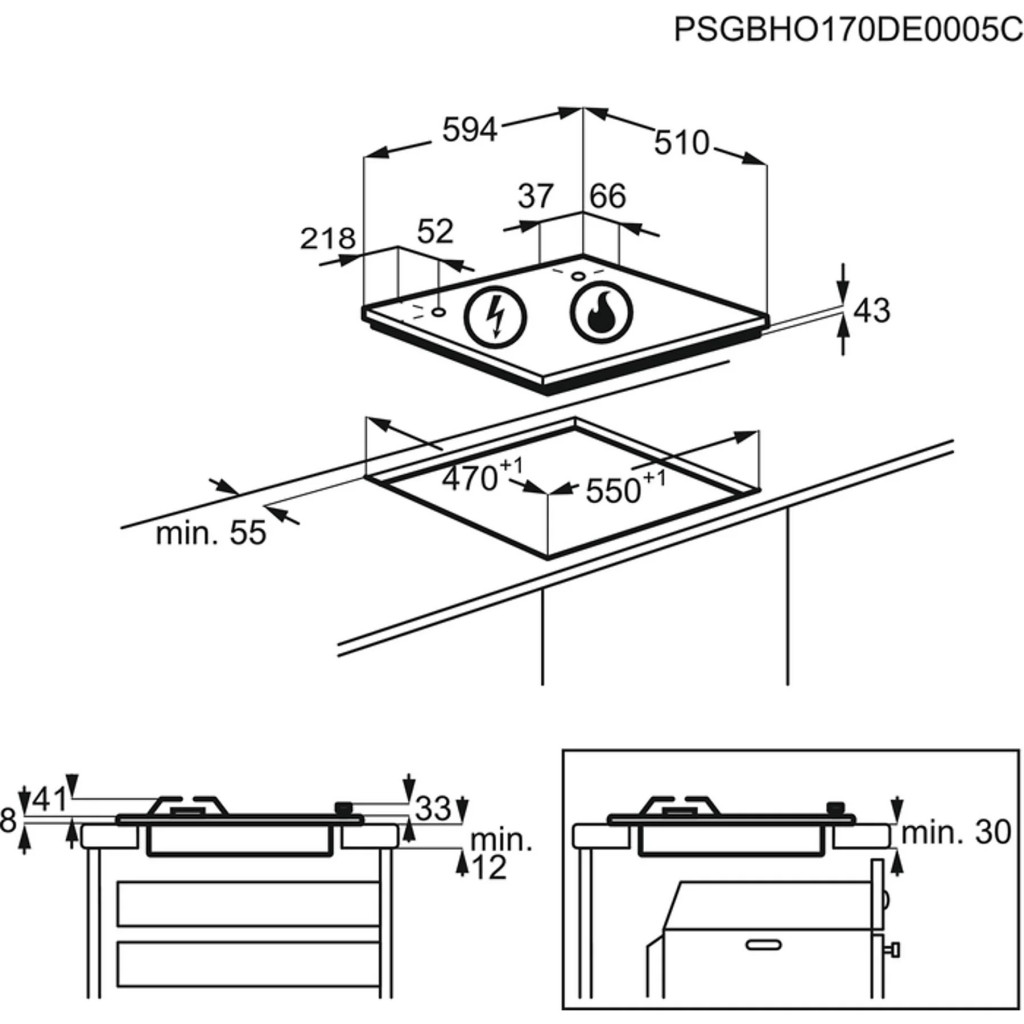 PSGBHO170DE0005C

594
510
37
66
218
52
43
$470^{+1}$
$550^{+1}$
min. 55

8
41
33
min.
12

min. 30