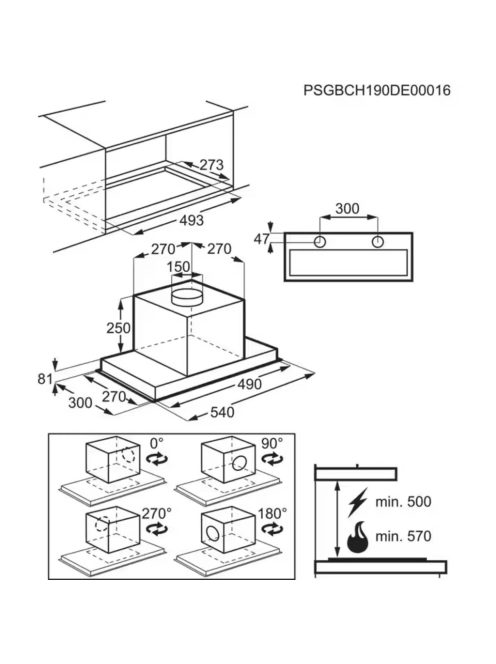 PSGBCH190DE00016

273

493

300

47

270

270

150

250

81

300

270

490

540

0°

90°

270°

180°

min. 500

min. 570