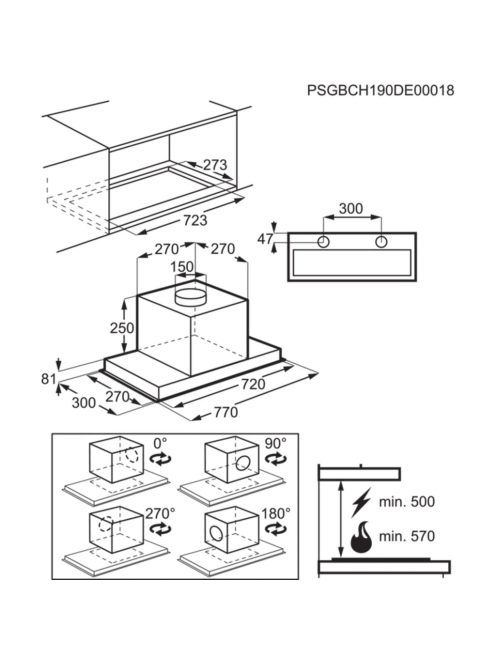 PSGBCH190DE00018

273
723

300
47

270
270
150
250
81
300
270
720
770

0°
90°
270°
180°

min. 500
min. 570